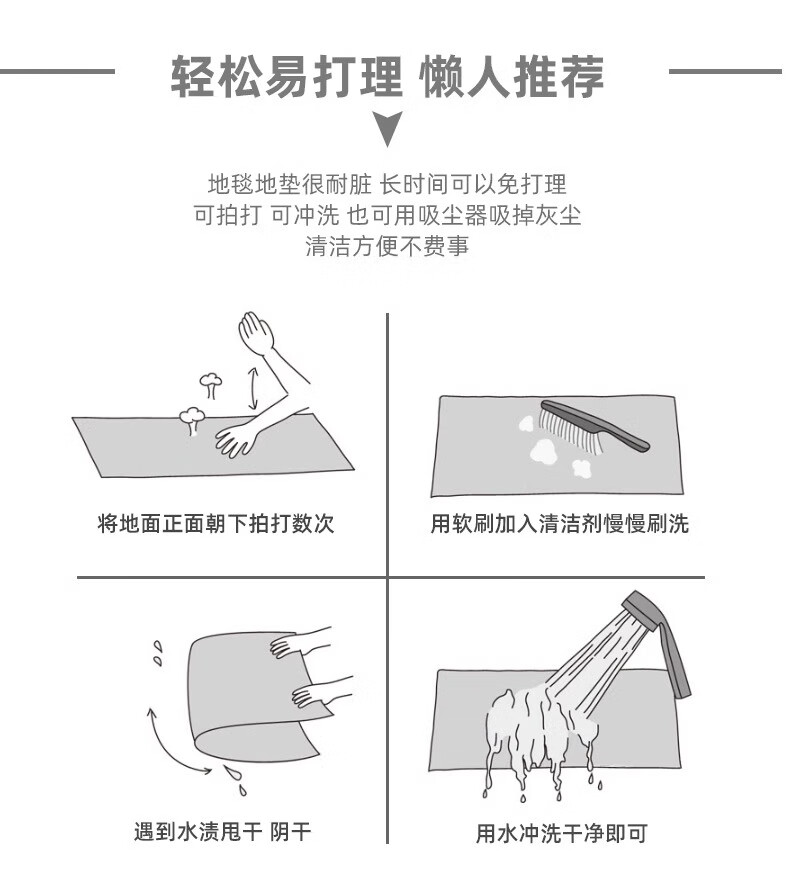 轻松易打理 懒人推荐

地毯地垫很耐脏 长时间可以免打理
可拍打 可冲洗 也可用吸尘器吸掉灰尘
清洁方便不费事

将地面正面朝下拍打数次

用软刷加入清洁剂慢慢刷洗

遇到水渍甩干 阴干

用水冲洗干净即可